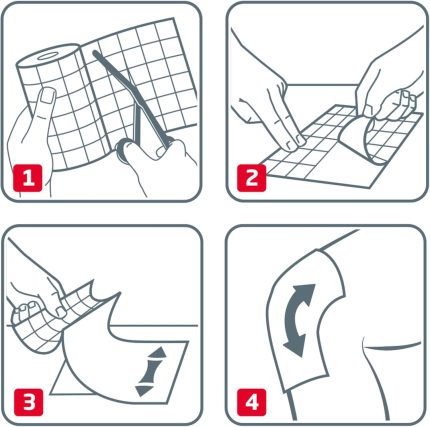 1

2

3

4